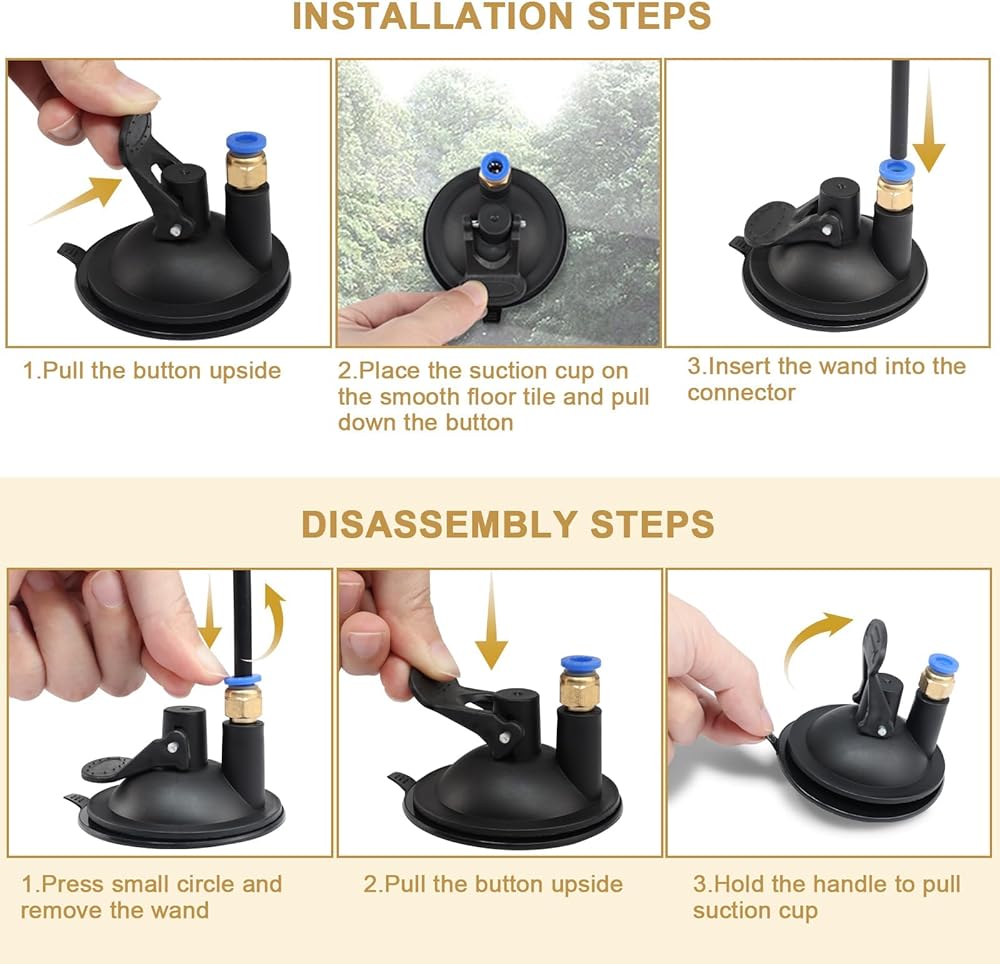 INSTALLATION STEPS

1.Pull the button upside

2.Place the suction cup on the smooth floor tile and pull down the button

3.Insert the wand into the connector

DISASSEMBLY STEPS

1.Press small circle and remove the wand

2.Pull the button upside

3.Hold the handle to pull suction cup