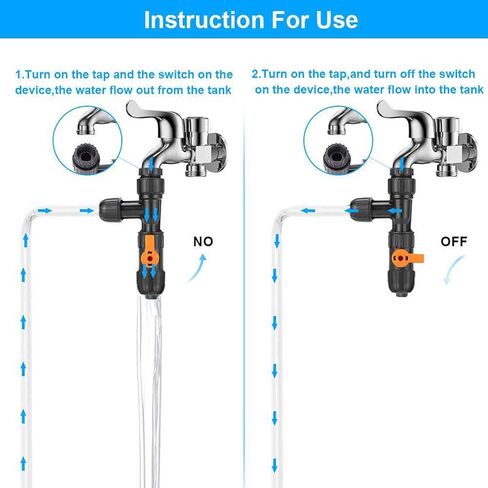 Instruction For Use

1.Turn on the tap and the switch on the device,the water flow out from the tank

NO

2.Turn on the tap,and turn off the switch on the device,the water flow into the tank

OFF