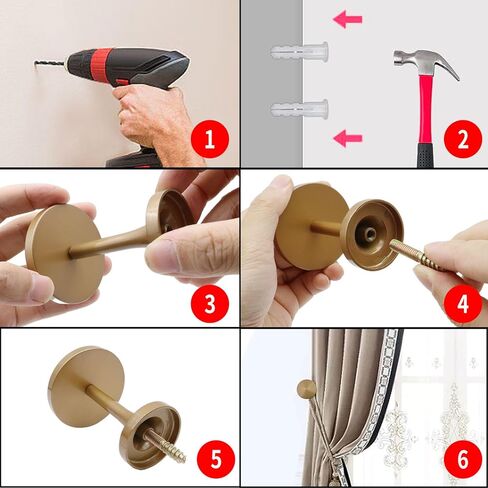 1
2
3
4
5
6