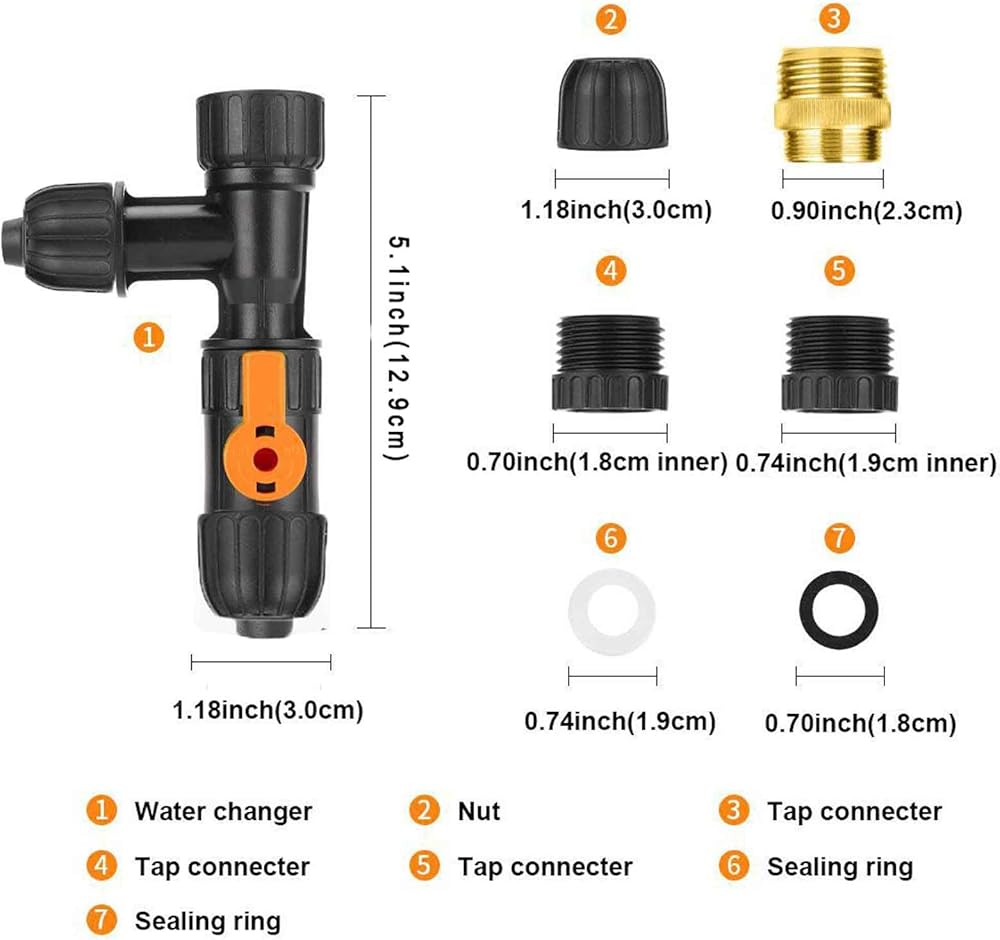 1

5.1inch(12.9cm)

1.18inch(3.0cm)

2

1.18inch(3.0cm)

3

0.90inch(2.3cm)

4

0.70inch(1.8cm inner)

5

0.74inch(1.9cm inner)

6

0.74inch(1.9cm)

7

0.70inch(1.8cm)

1 Water changer
2 Nut
3 Tap connecter
4 Tap connecter
5 Tap connecter
6 Sealing ring
7 Sealing ring