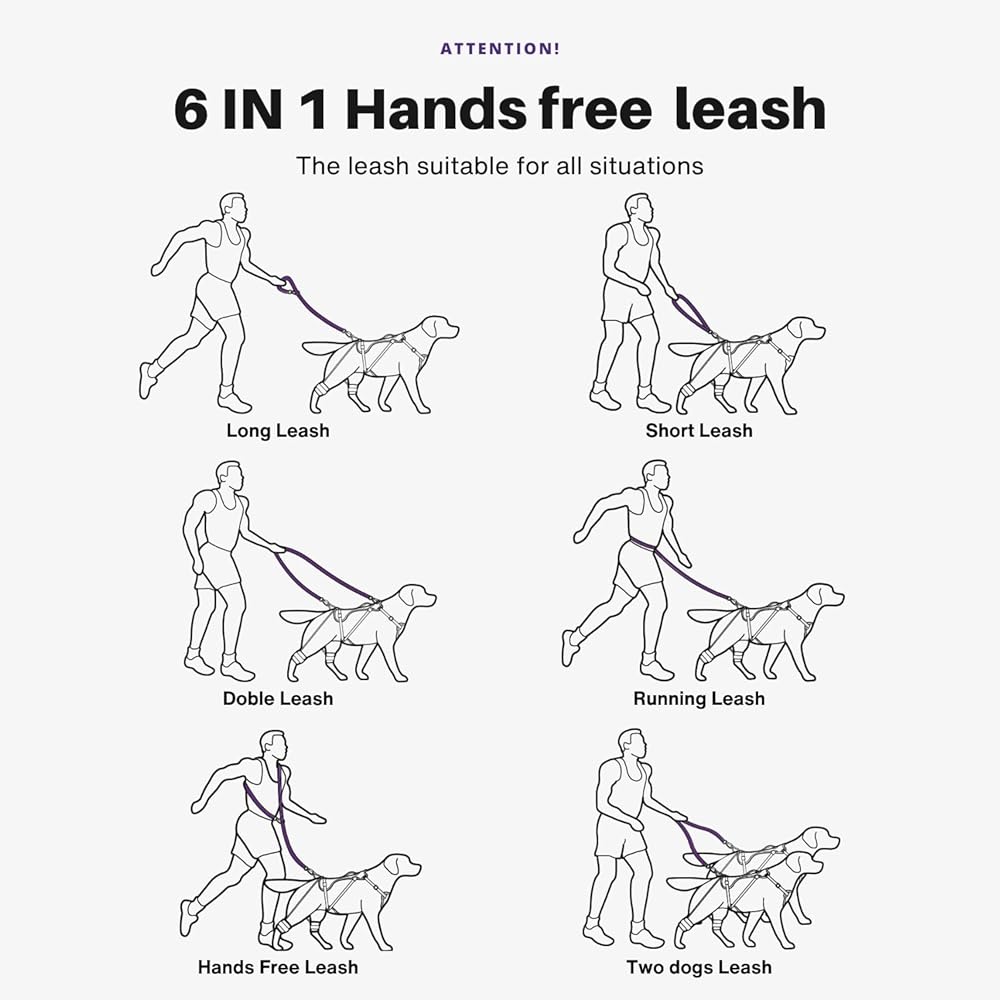 ATTENTION!

6 IN 1 Hands free leash

The leash suitable for all situations

Long Leash

Short Leash

Doble Leash

Running Leash

Hands Free Leash

Two dogs Leash