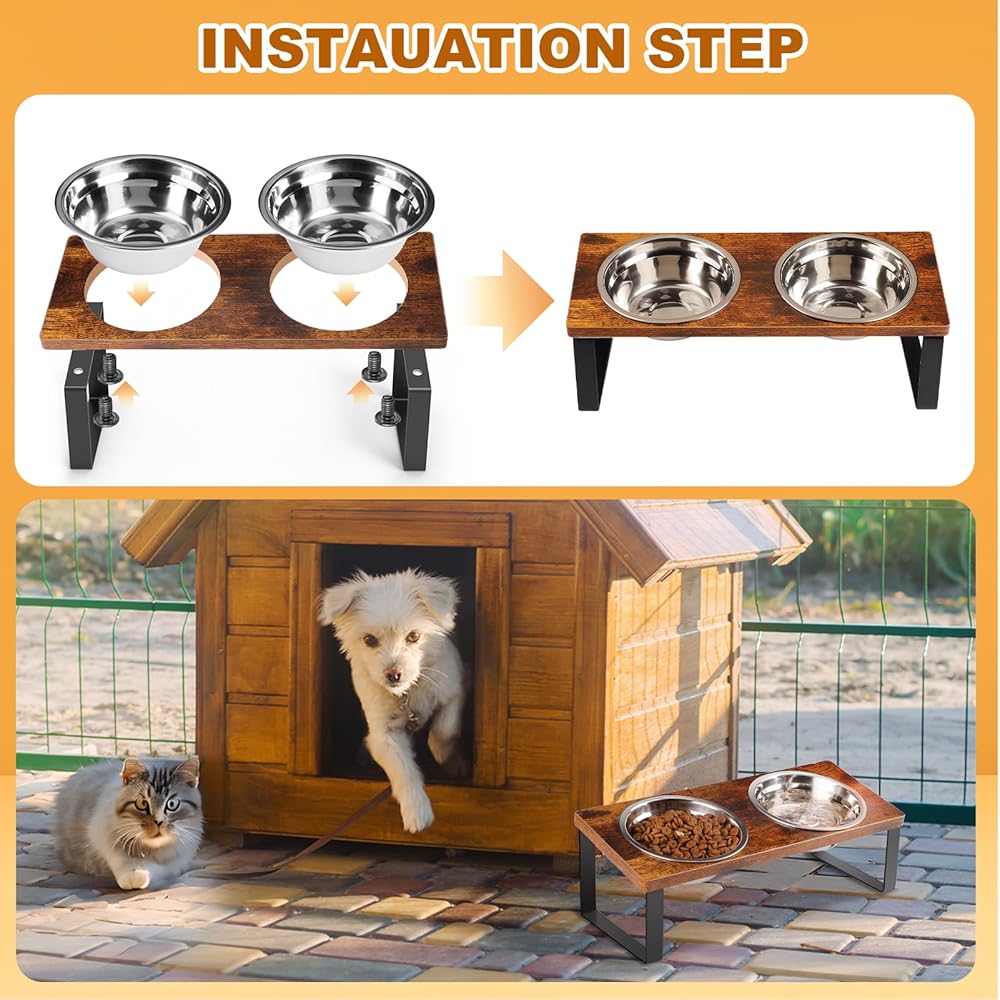 INSTAUATION STEP