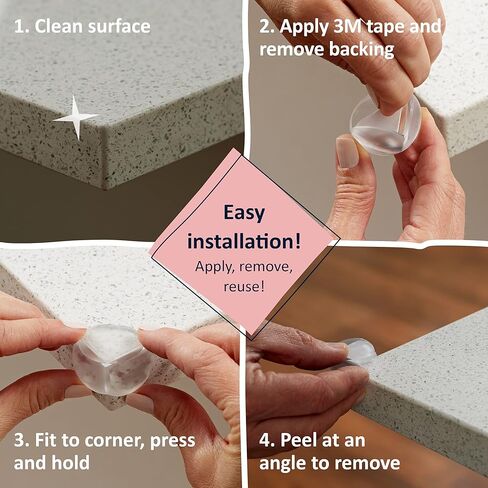 1. Clean surface

2. Apply 3M tape and remove backing

Easy installation!

Apply, remove, reuse!

3. Fit to corner, press and hold

4. Peel at an angle to remove