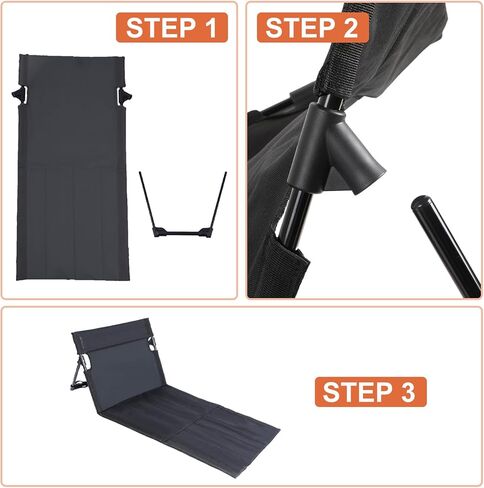 STEP 1

STEP 2

STEP 3