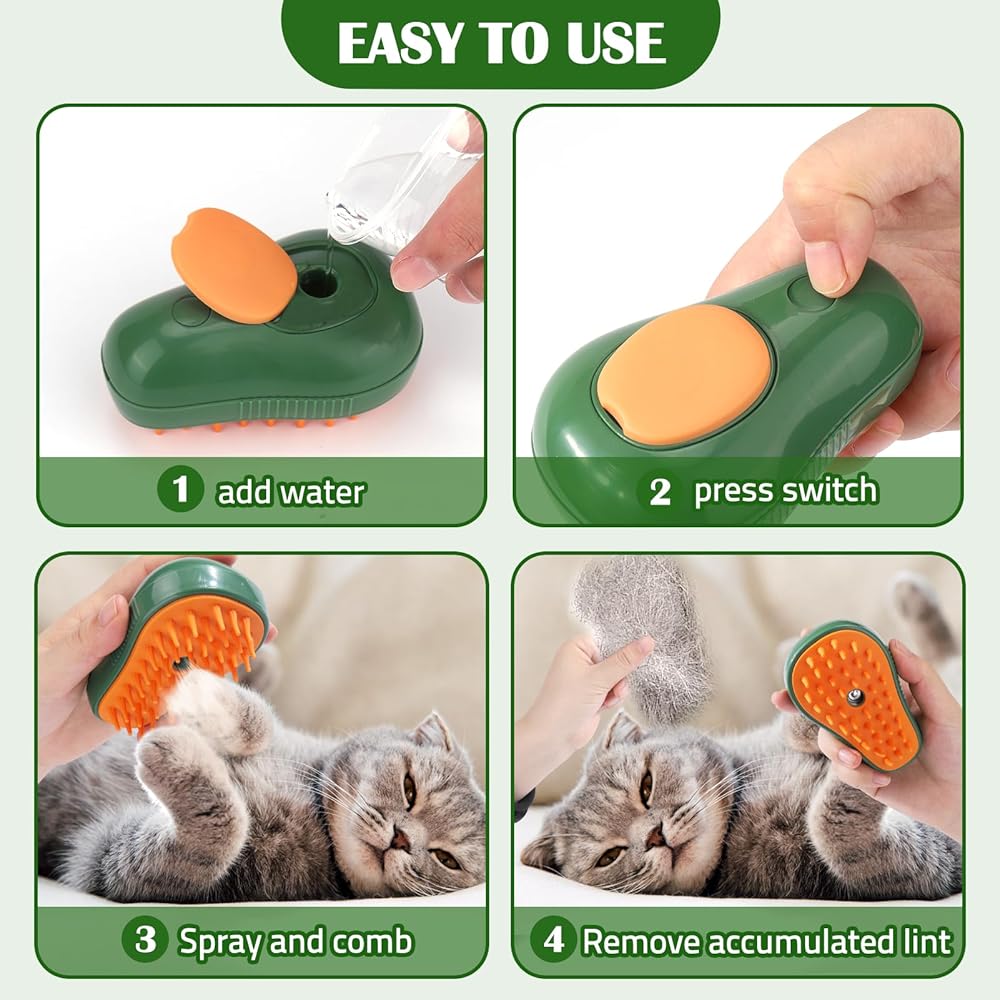 EASY TO USE

1 add water

2 press switch

3 Spray and comb

4 Remove accumulated lint