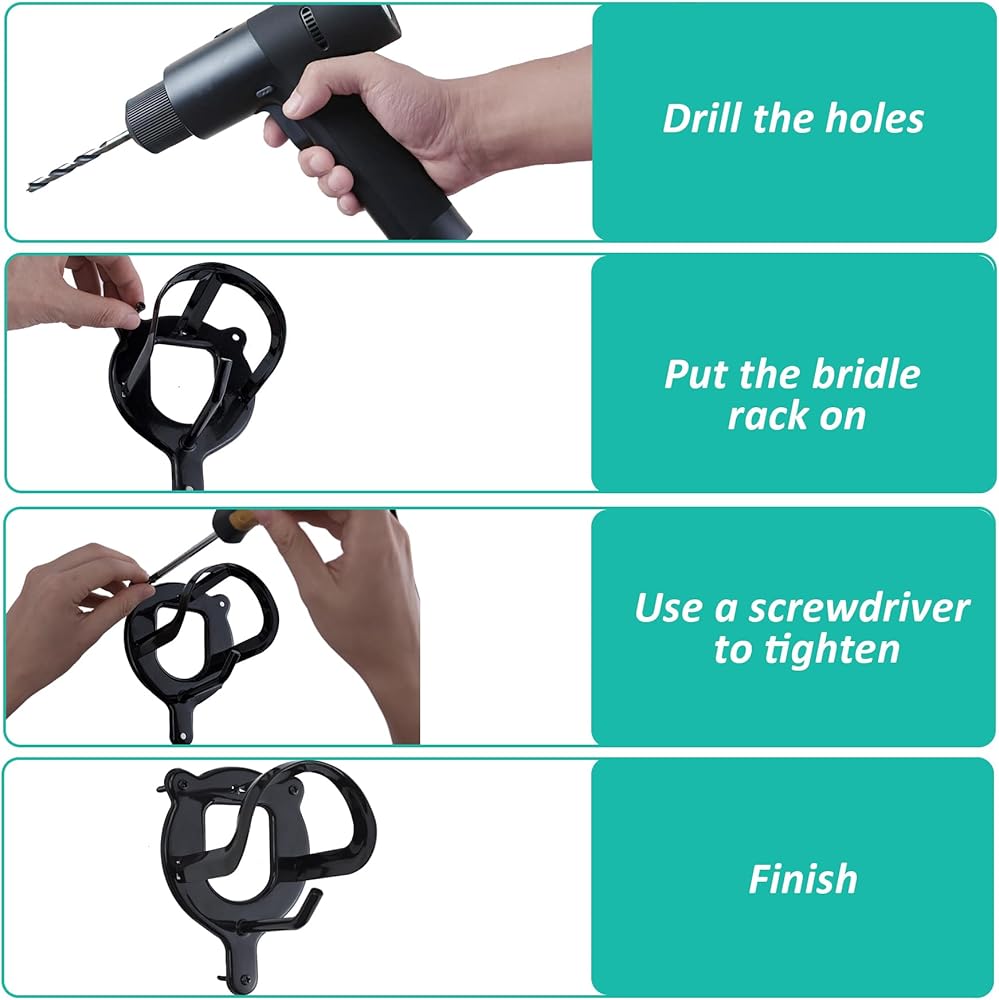 Drill the holes

Put the bridle rack on

Use a screwdriver to tighten

Finish