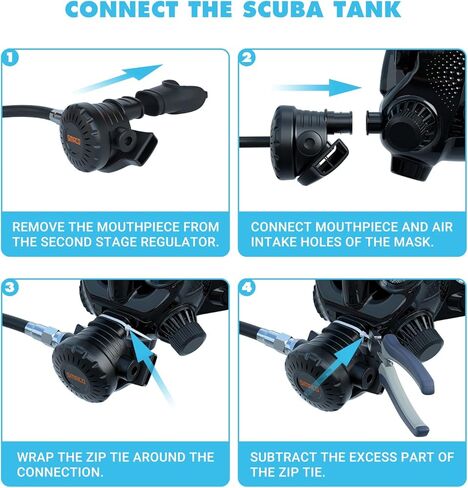 CONNECT THE SCUBA TANK

1

SMACO

REMOVE THE MOUTHPIECE FROM THE SECOND STAGE REGULATOR.

2

CONNECT MOUTHPIECE AND AIR INTAKE HOLES OF THE MASK.

3

SMACO

WRAP THE ZIP TIE AROUND THE CONNECTION.

4

SMACO

SUBTRACT THE EXCESS PART OF THE ZIP TIE.