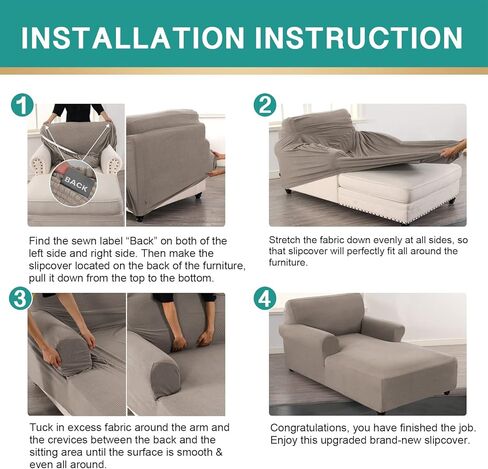 INSTALLATION INSTRUCTION

1

BACK

Find the sewn label "Back" on both of the left side and right side. Then make the slipcover located on the back of the furniture, pull it down from the top to the bottom.

2

Stretch the fabric down evenly at all sides, so that slipcover will perfectly fit all around the furniture.

3

Tuck in excess fabric around the arm and the crevices between the back and the sitting area until the surface is smooth & even all around.

4

Congratulations, you have finished the job. Enjoy this upgraded brand-new slipcover.