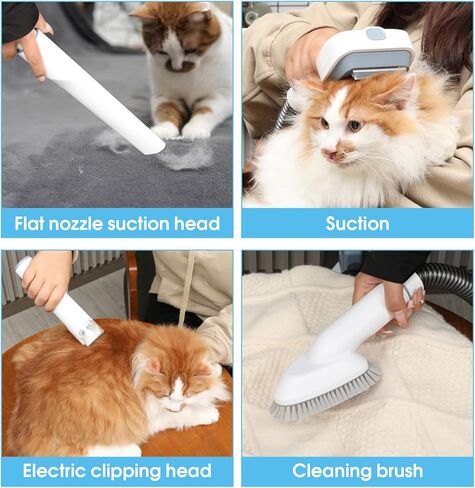 Flat nozzle suction head

Suction

Electric clipping head

Cleaning brush