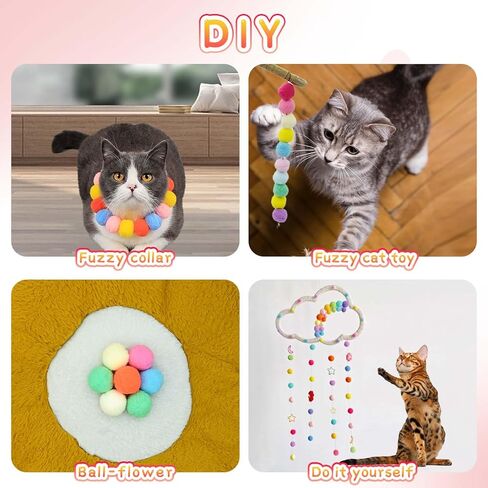 DIY

Fuzzy collar

Fuzzy cat toy

Ball-flower

Do it yourself