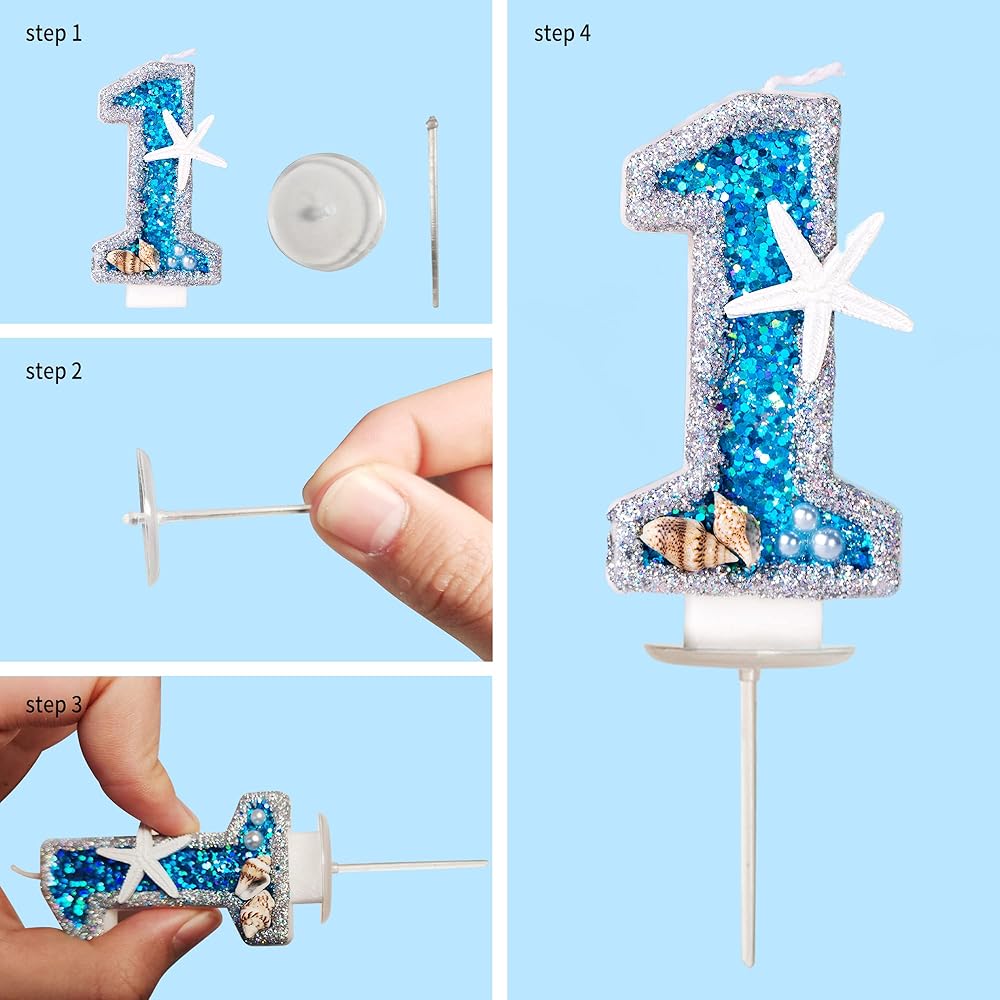 step 1

step 2

step 3

step 4