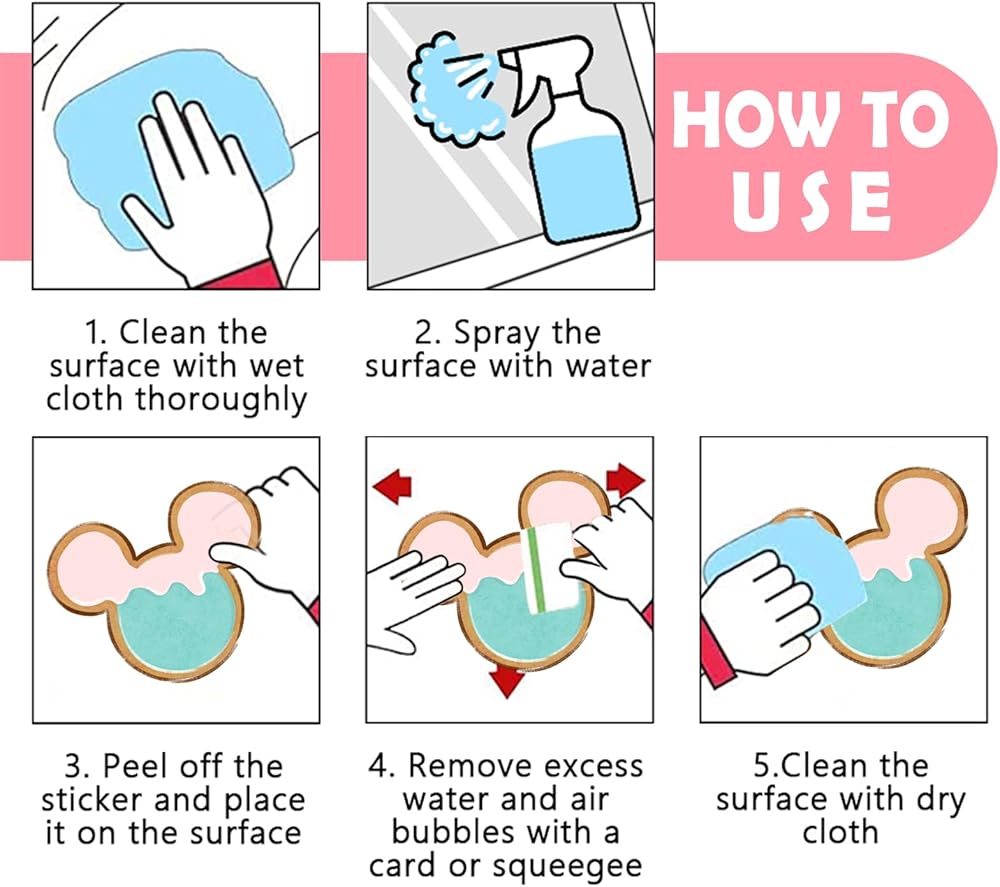 HOW TO USE

1. Clean the surface with wet cloth thoroughly

2. Spray the surface with water

3. Peel off the sticker and place it on the surface

4. Remove excess water and air bubbles with a card or squeegee

5.Clean the surface with dry cloth