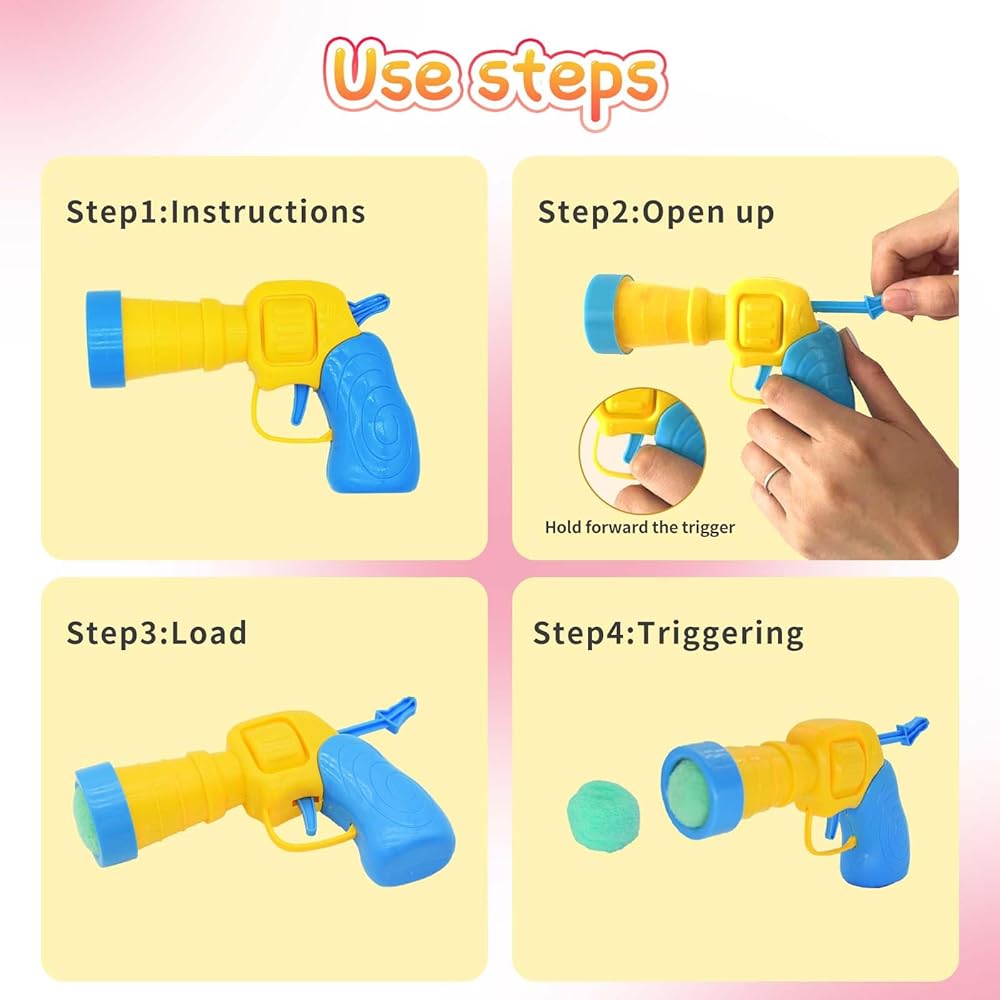 Use steps

Step1:Instructions

Step2:Open up

Hold forward the trigger

Step3:Load

Step4:Triggering