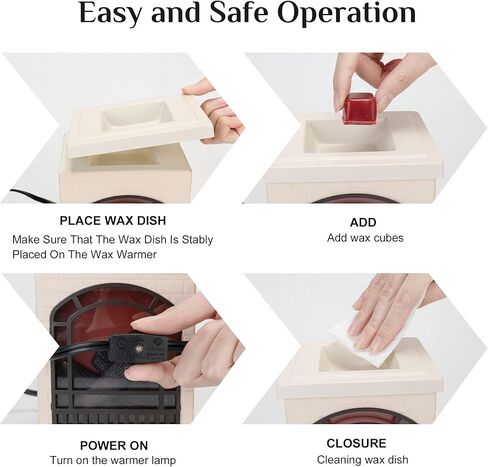 Easy and Safe Operation

PLACE WAX DISH
Make Sure That The Wax Dish Is Stably Placed On The Wax Warmer

ADD
Add wax cubes

POWER ON
Turn on the warmer lamp

CLOSURE
Cleaning wax dish