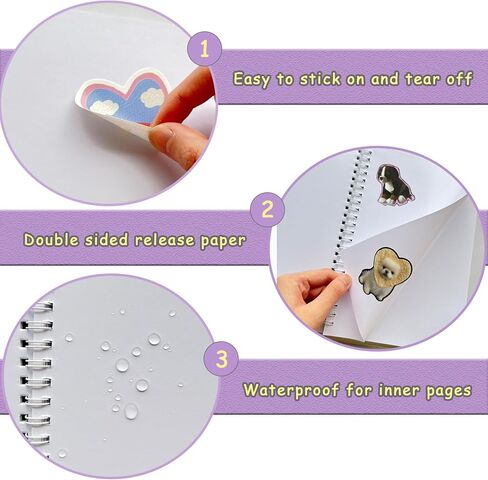 1
Easy to stick on and tear off

2
Double sided release paper

3
Waterproof for inner pages