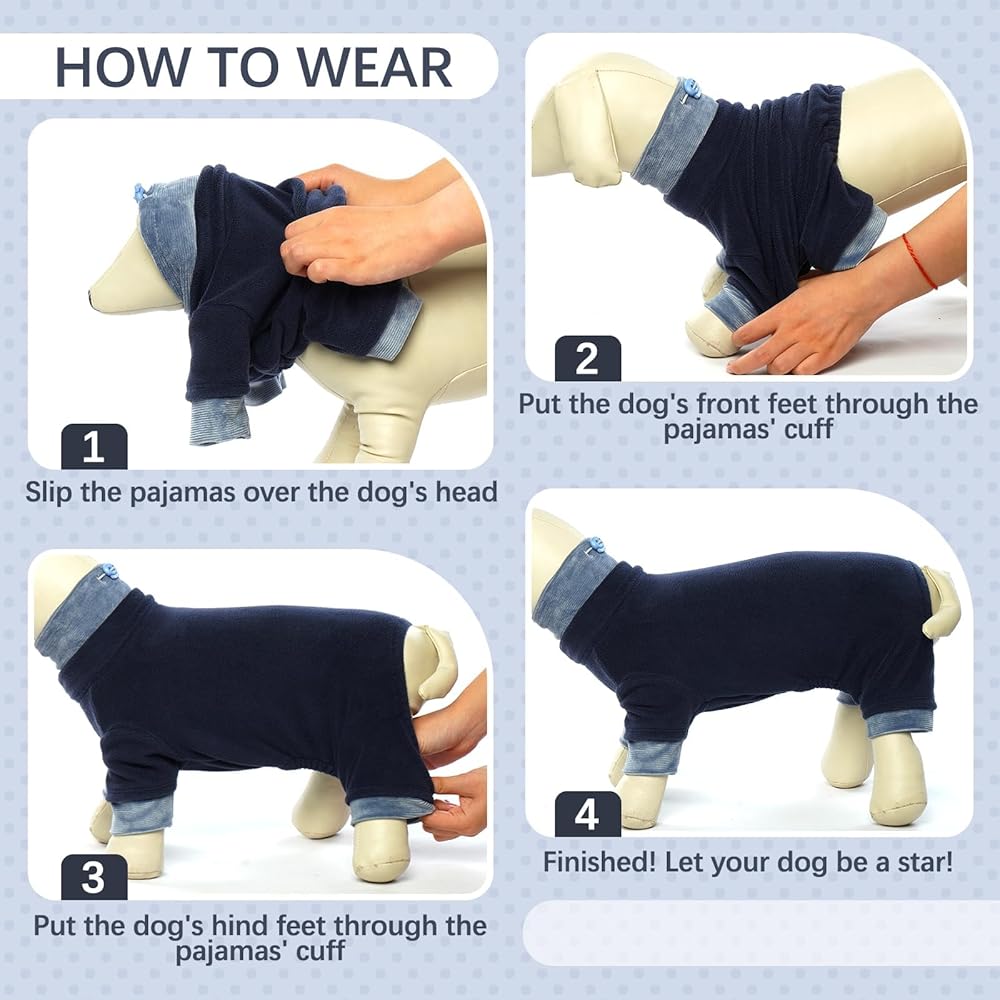 HOW TO WEAR

1
Slip the pajamas over the dog's head

2
Put the dog's front feet through the pajamas' cuff

3
Put the dog's hind feet through the pajamas' cuff

4
Finished! Let your dog be a star!