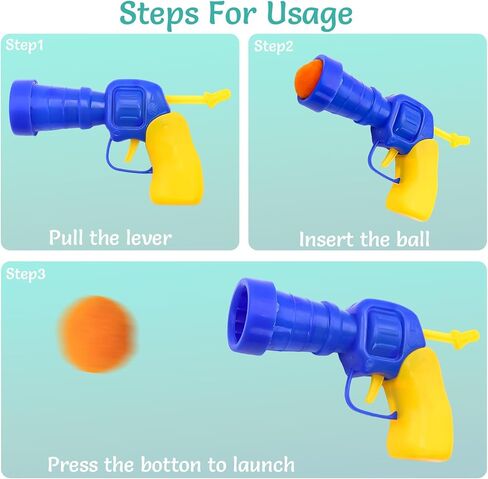 Steps For Usage

Step1

Pull the lever

Step2

Insert the ball

Step3

Press the botton to launch