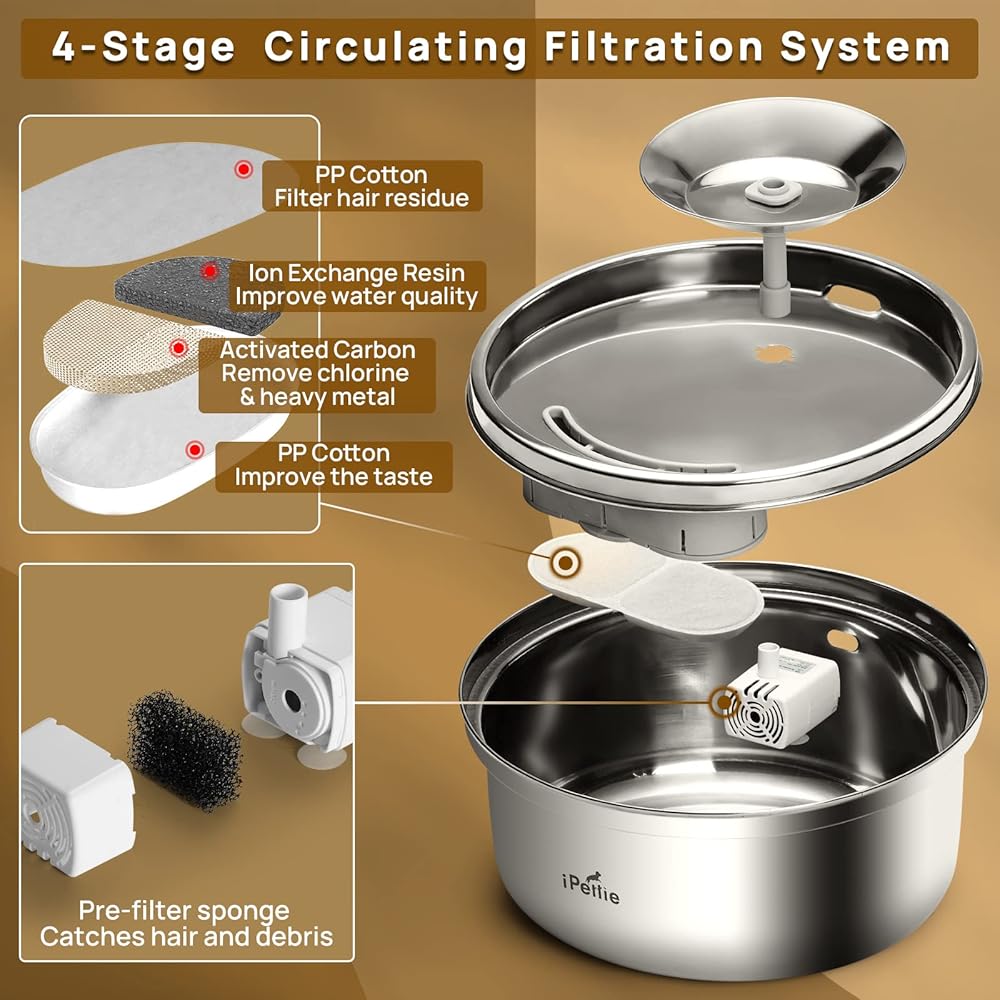 4-Stage Circulating Filtration System

PP Cotton
Filter hair residue

Ion Exchange Resin
Improve water quality

Activated Carbon
Remove chlorine
& heavy metal

PP Cotton
Improve the taste

Pre-filter sponge
Catches hair and debris

iPettie