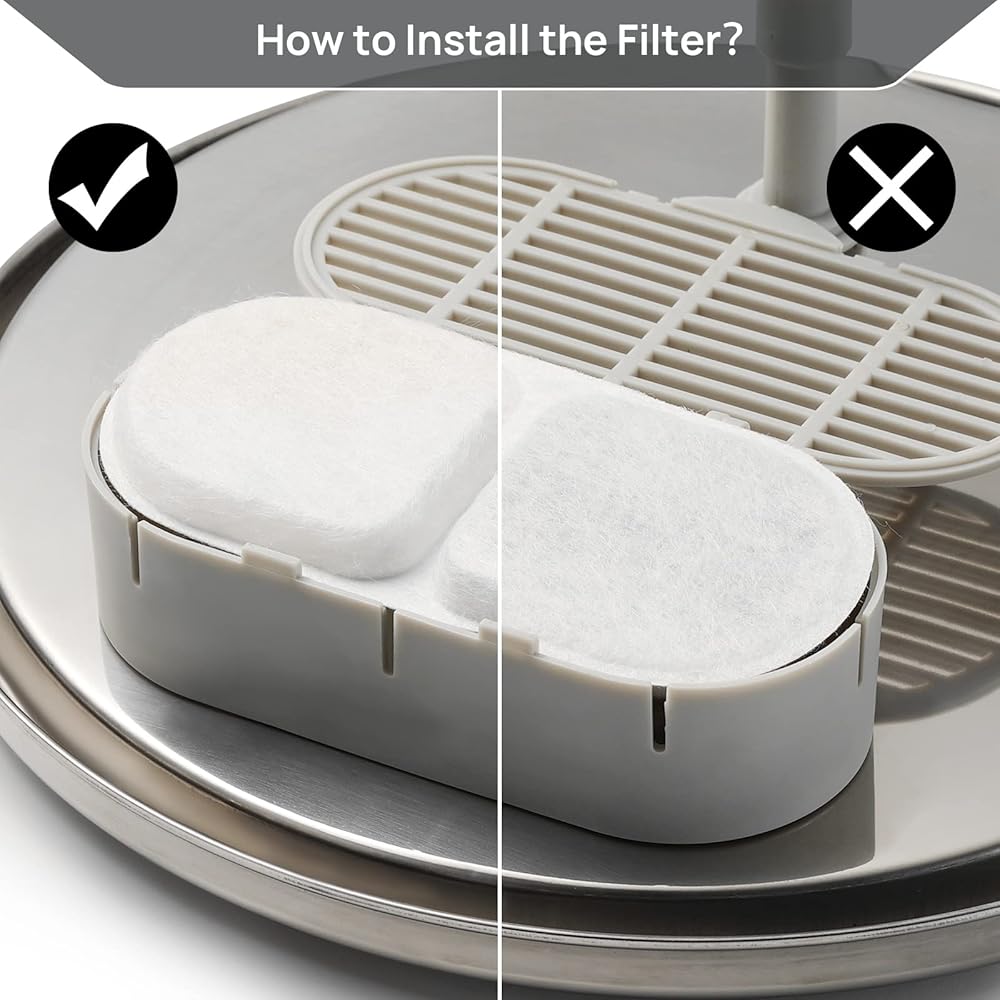 How to Install the Filter?