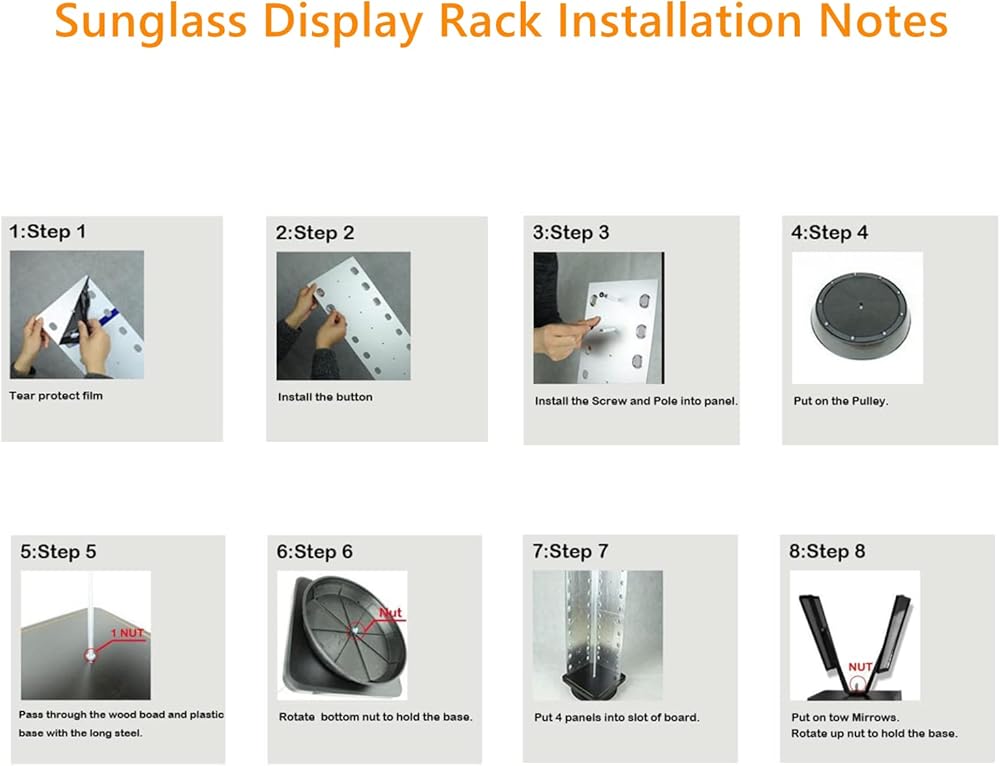 Sunglass Display Rack Installation Notes

1:Step 1

Tear protect film

2:Step 2

Install the button

3:Step 3

Install the Screw and Pole into panel.

4:Step 4

Put on the Pulley.

5:Step 5

1 NUT

Pass through the wood boad and plastic base with the long steel.

6:Step 6

Nut

Rotate bottom nut to hold the base.

7:Step 7

Put 4 panels into slot of board.

8:Step 8

NUT

Put on tow Mirrows.
Rotate up nut to hold the base.