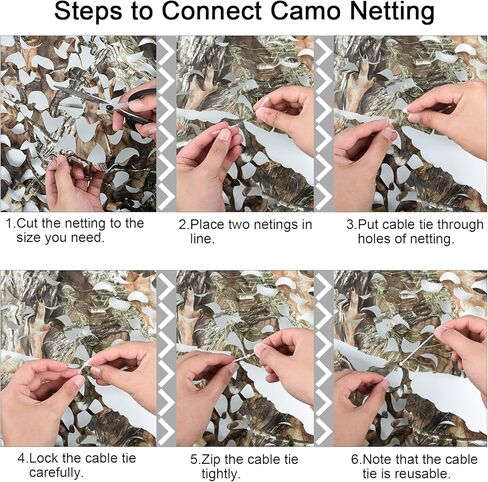 Steps to Connect Camo Netting

1.Cut the netting to the size you need.

2.Place two netings in line.

3.Put cable tie through holes of netting.

4.Lock the cable tie carefully.

5.Zip the cable tie tightly.

6.Note that the cable tie is reusable.