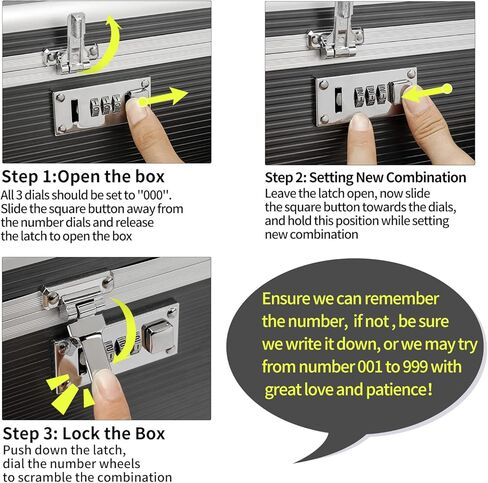 Step 1:Open the box
All 3 dials should be set to "000". Slide the square button away from the number dials and release the latch to open the box

Step 2: Setting New Combination
Leave the latch open, now slide the square button towards the dials, and hold this position while setting new combination

Step 3: Lock the Box
Push down the latch, dial the number wheels to scramble the combination

Ensure we can remember the number, if not , be sure we write it down, or we may try from number 001 to 999 with great love and patience!