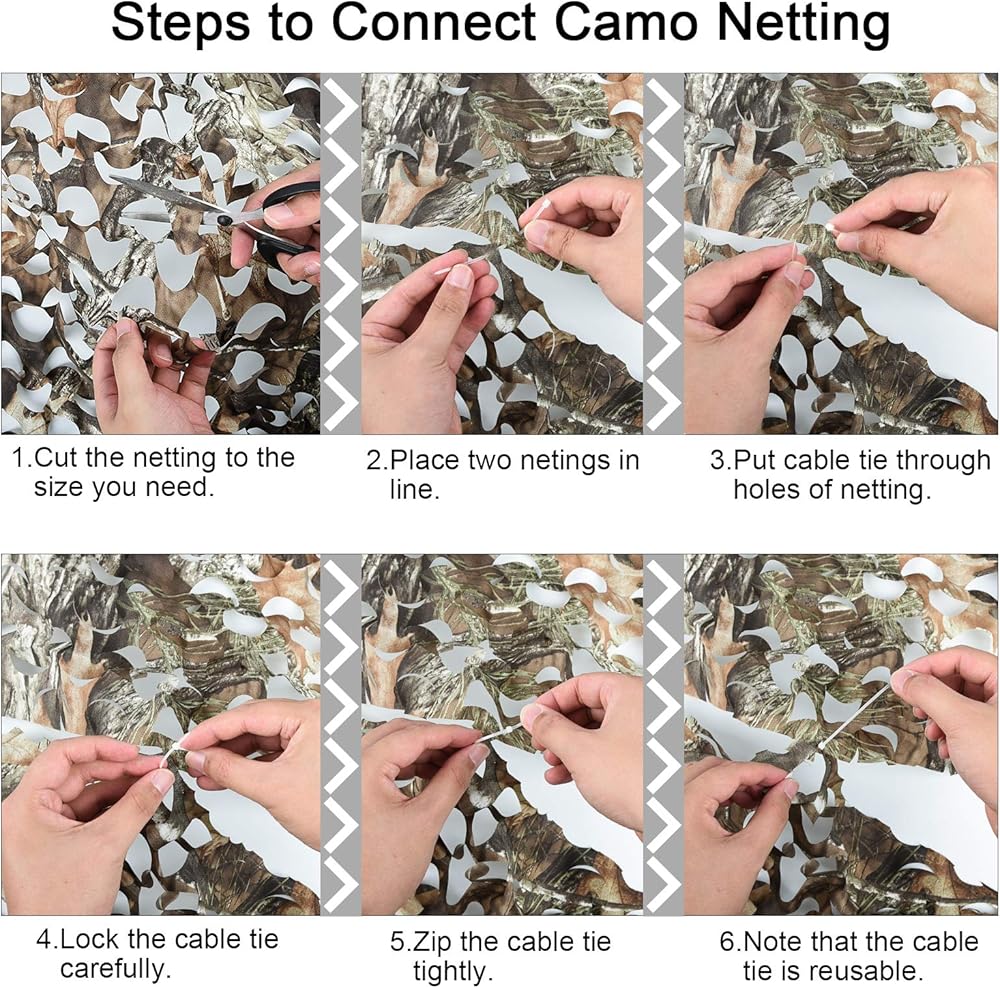 Steps to Connect Camo Netting

1.Cut the netting to the size you need.

2.Place two netings in line.

3.Put cable tie through holes of netting.

4.Lock the cable tie carefully.

5.Zip the cable tie tightly.

6.Note that the cable tie is reusable.