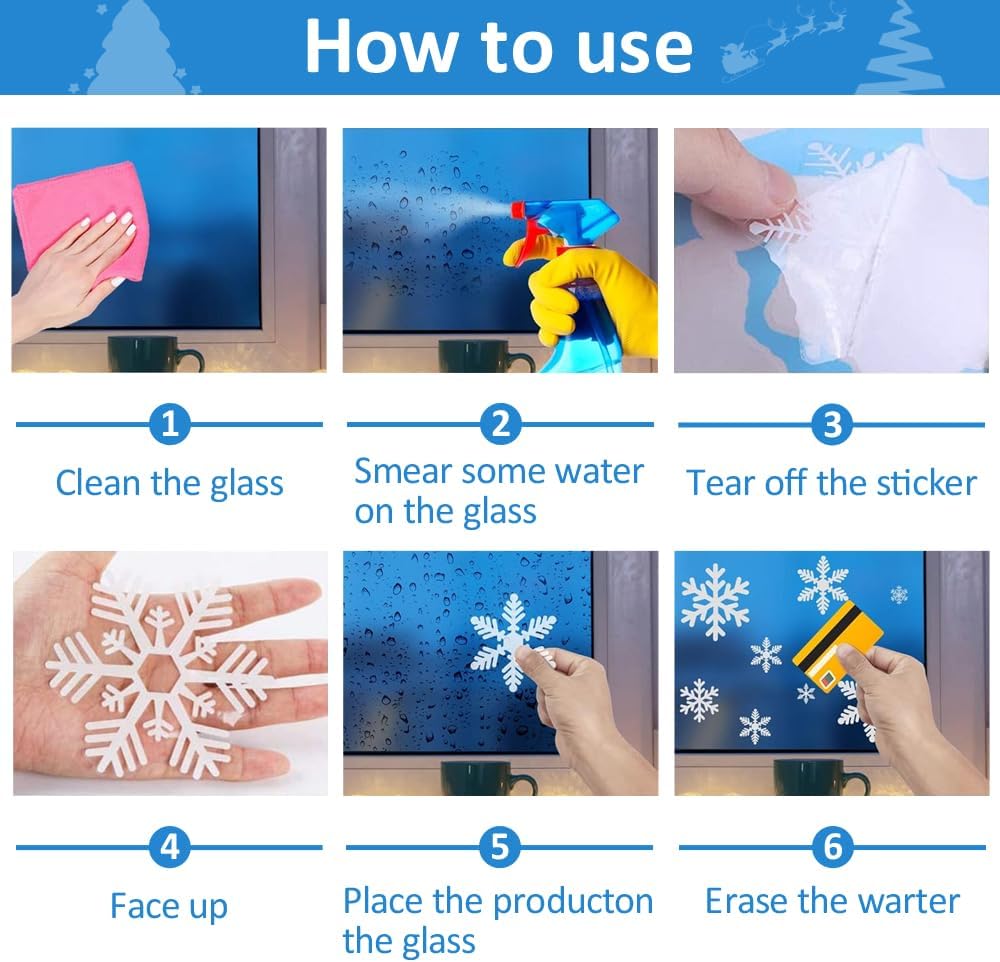 How to use

1
Clean the glass

2
Smear some water on the glass

3
Tear off the sticker

4
Face up

5
Place the producton the glass

6
Erase the warter