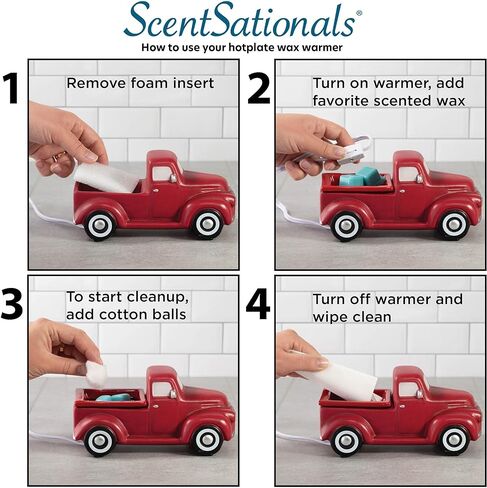 ScentSationals®
How to use your hotplate wax warmer

1
Remove foam insert

2
Turn on warmer, add favorite scented wax

3
To start cleanup, add cotton balls

4
Turn off warmer and wipe clean