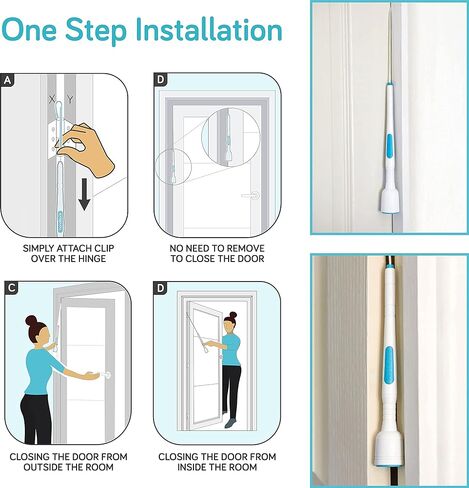 One Step Installation

A

X Y

SIMPLY ATTACH CLIP OVER THE HINGE

D

NO NEED TO REMOVE TO CLOSE THE DOOR

C

CLOSING THE DOOR FROM OUTSIDE THE ROOM

D

CLOSING THE DOOR FROM INSIDE THE ROOM