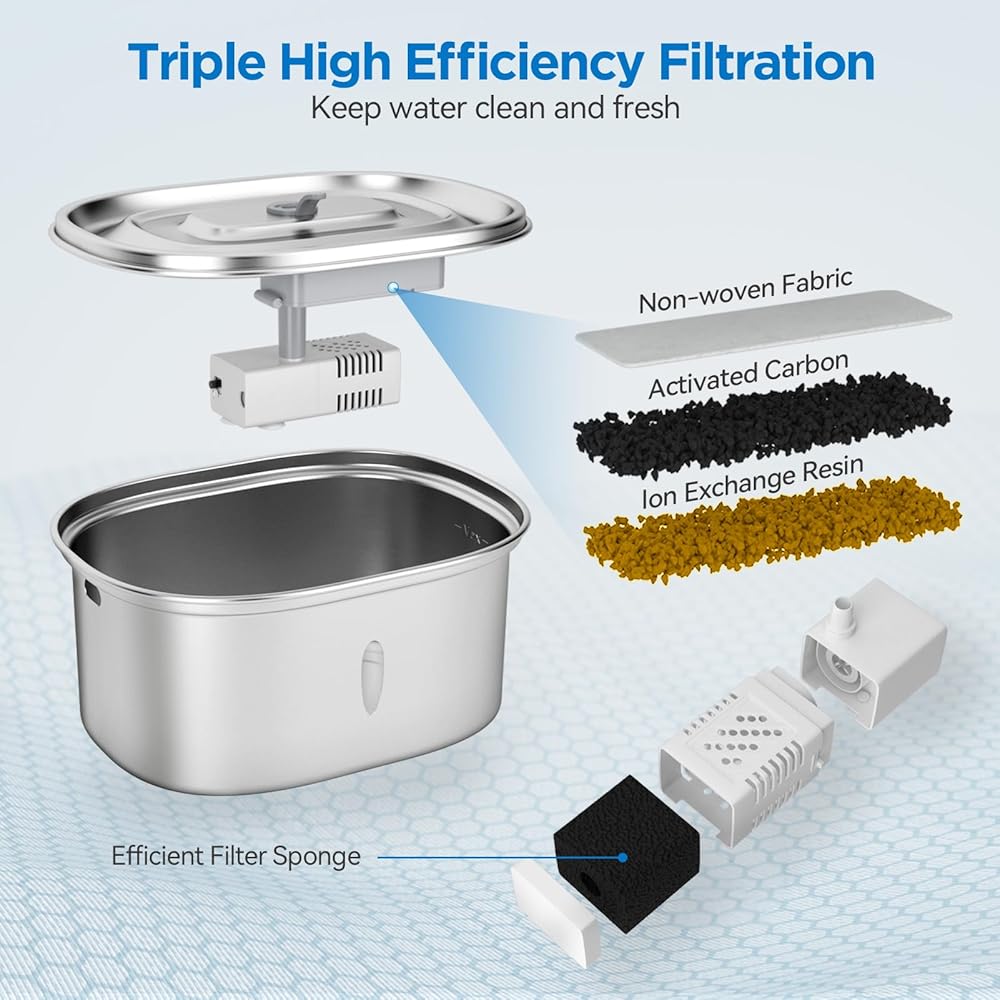 Triple High Efficiency Filtration
Keep water clean and fresh

Non-woven Fabric

Activated Carbon

Ion Exchange Resin

Efficient Filter Sponge