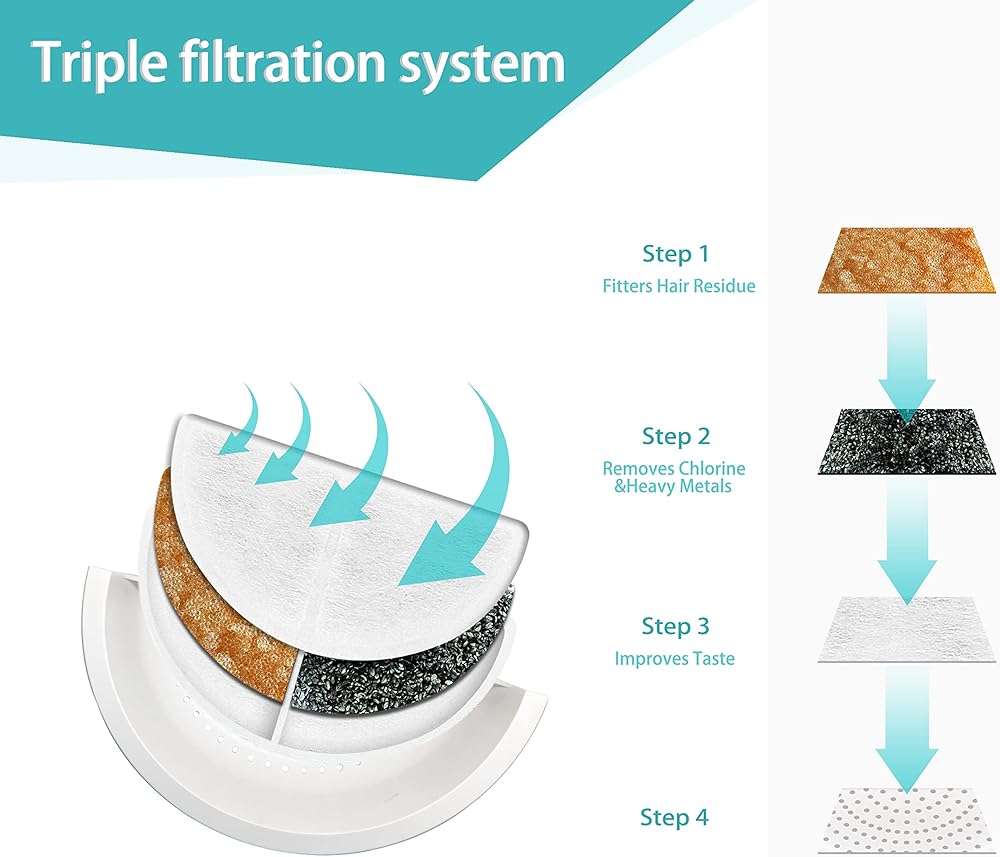 Triple filtration system

Step 1
Fitters Hair Residue

Step 2
Removes Chlorine &Heavy Metals

Step 3
Improves Taste

Step 4