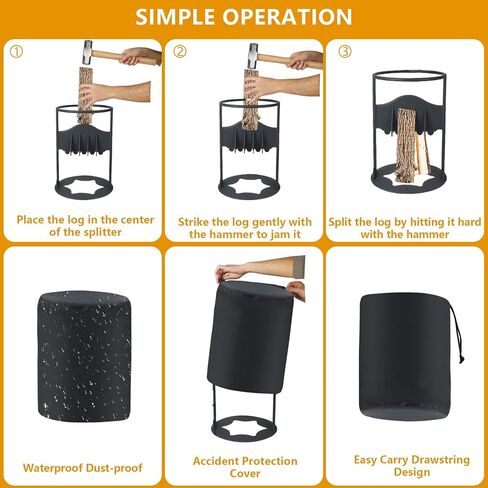 SIMPLE OPERATION

①

Place the log in the center of the splitter

②

Strike the log gently with the hammer to jam it

③

Split the log by hitting it hard with the hammer

Waterproof Dust-proof

Accident Protection Cover

Easy Carry Drawstring Design