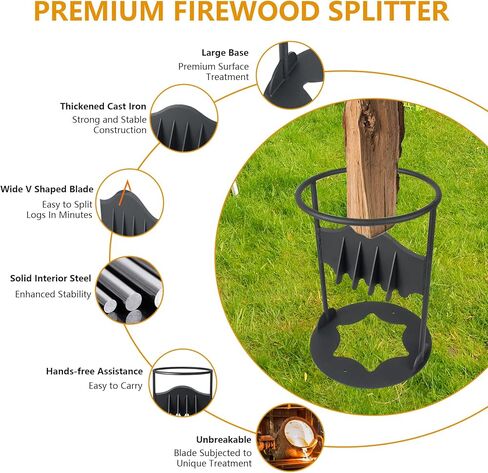 PREMIUM FIREWOOD SPLITTER

Large Base
Premium Surface Treatment

Thickened Cast Iron
Strong and Stable Construction

Wide V Shaped Blade
Easy to Split Logs In Minutes

Solid Interior Steel
Enhanced Stability

Hands-free Assistance
Easy to Carry

Unbreakable
Blade Subjected to Unique Treatment