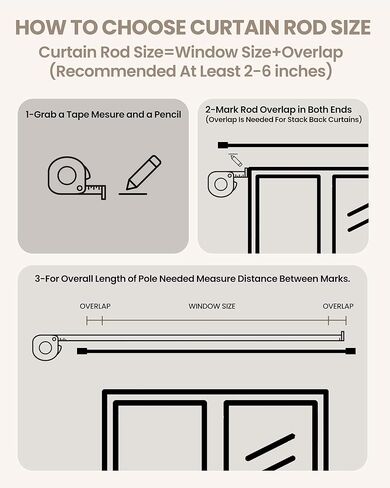 HOW TO CHOOSE CURTAIN ROD SIZE
Curtain Rod Size=Window Size+Overlap
(Recommended At Least 2-6 inches)

1-Grab a Tape Mesure and a Pencil

2-Mark Rod Overlap in Both Ends
(Overlap Is Needed For Stack Back Curtains)

3-For Overall Length of Pole Needed Measure Distance Between Marks.

OVERLAP
WINDOW SIZE
OVERLAP