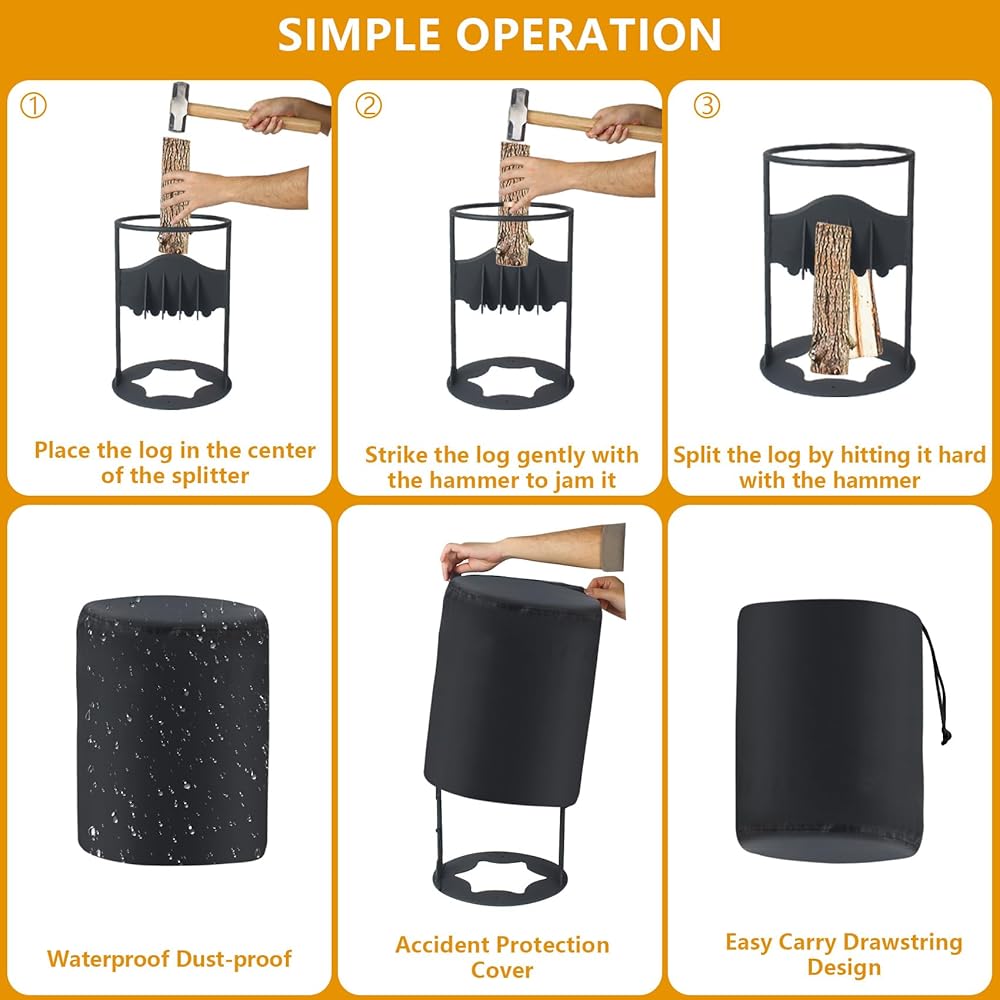 SIMPLE OPERATION

①

Place the log in the center of the splitter

②

Strike the log gently with the hammer to jam it

③

Split the log by hitting it hard with the hammer

Waterproof Dust-proof

Accident Protection Cover

Easy Carry Drawstring Design