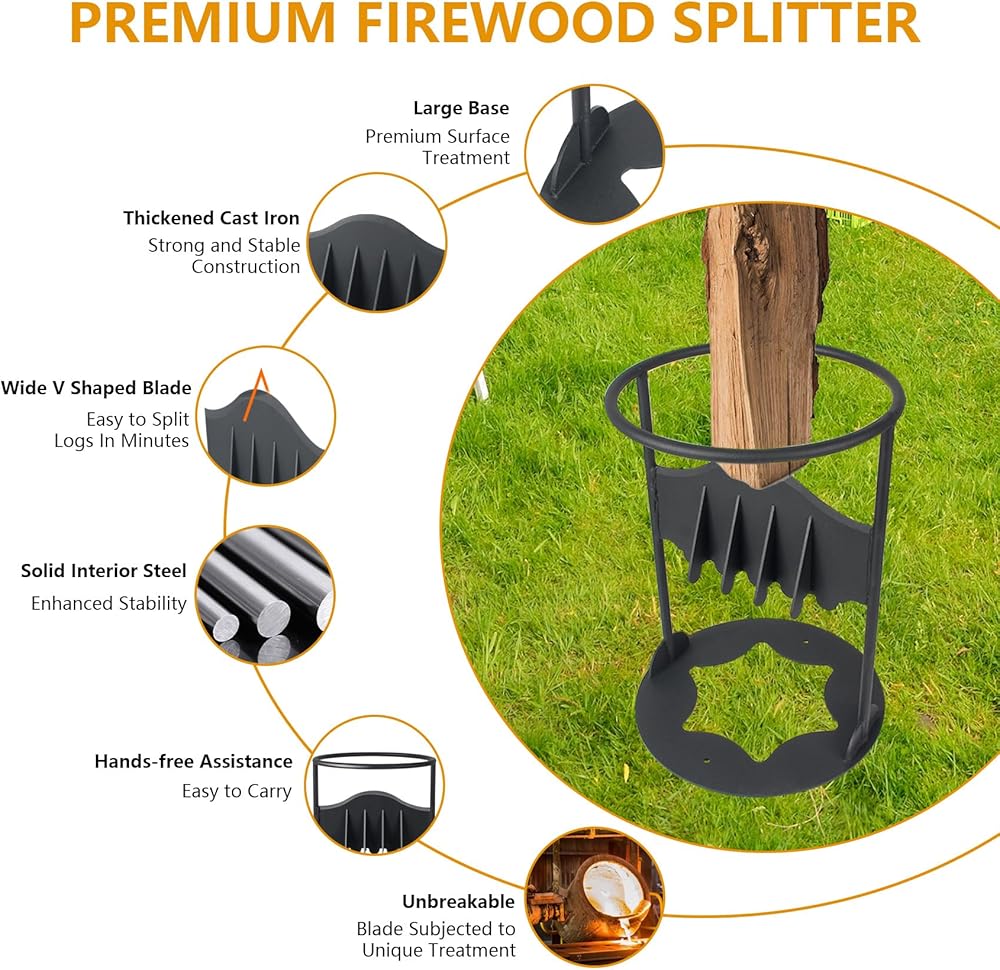 PREMIUM FIREWOOD SPLITTER

Large Base
Premium Surface Treatment

Thickened Cast Iron
Strong and Stable Construction

Wide V Shaped Blade
Easy to Split Logs In Minutes

Solid Interior Steel
Enhanced Stability

Hands-free Assistance
Easy to Carry

Unbreakable
Blade Subjected to Unique Treatment