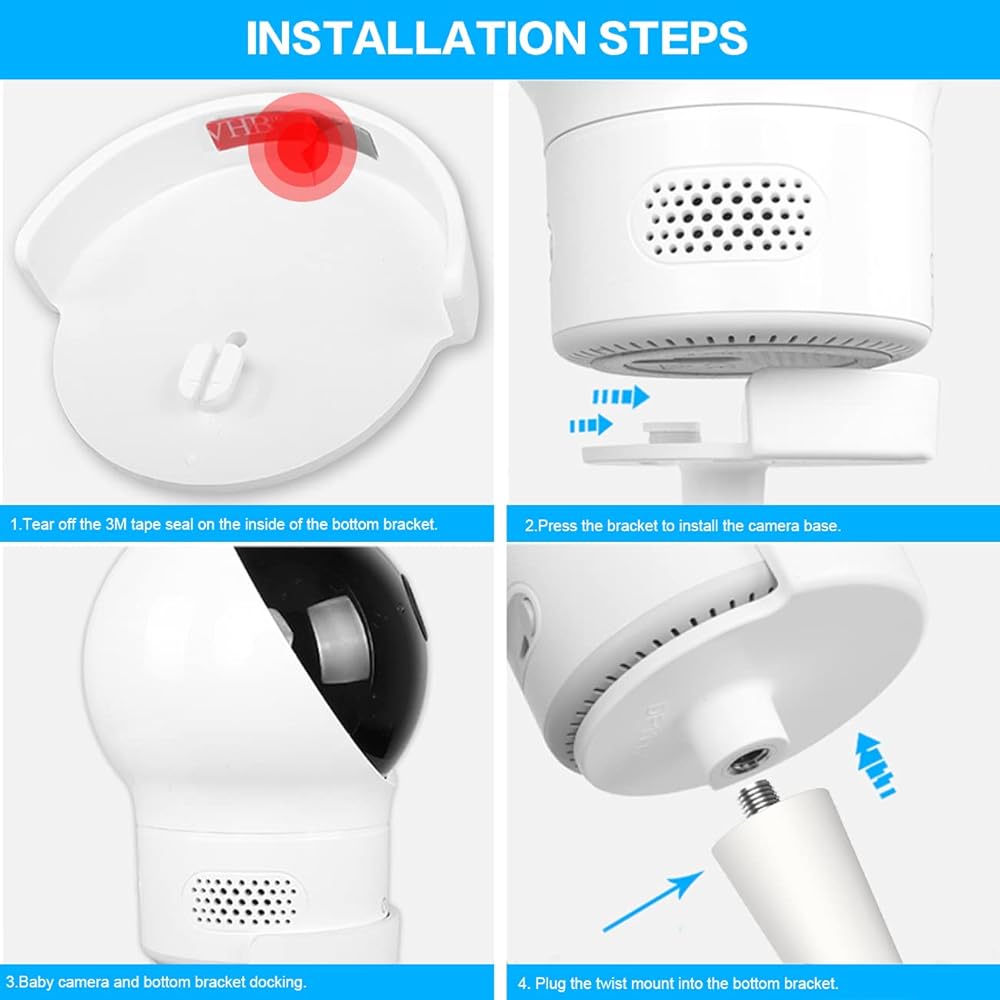 INSTALLATION STEPS

VHB

1.Tear off the 3M tape seal on the inside of the bottom bracket.

2.Press the bracket to install the camera base.

3.Baby camera and bottom bracket docking.

4. Plug the twist mount into the bottom bracket.