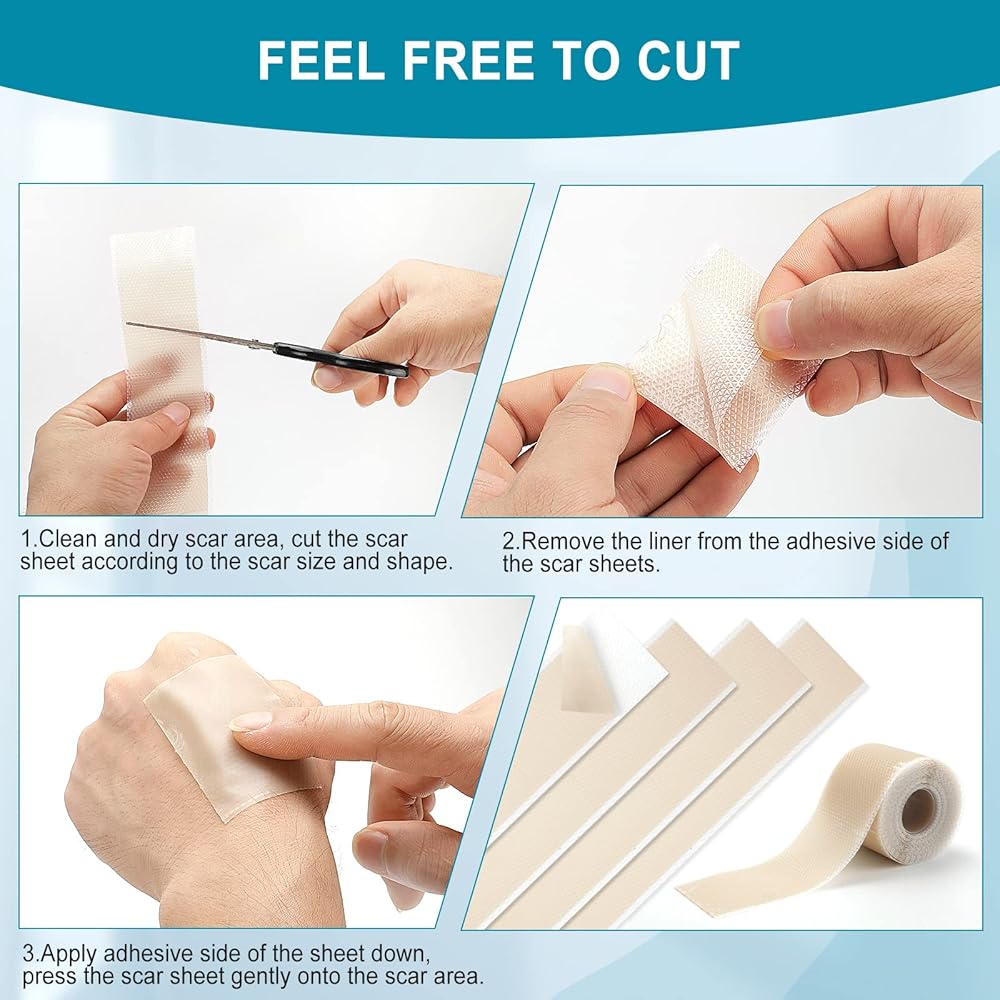 FEEL FREE TO CUT

1.Clean and dry scar area, cut the scar sheet according to the scar size and shape.

2.Remove the liner from the adhesive side of the scar sheets.

3.Apply adhesive side of the sheet down, press the scar sheet gently onto the scar area.