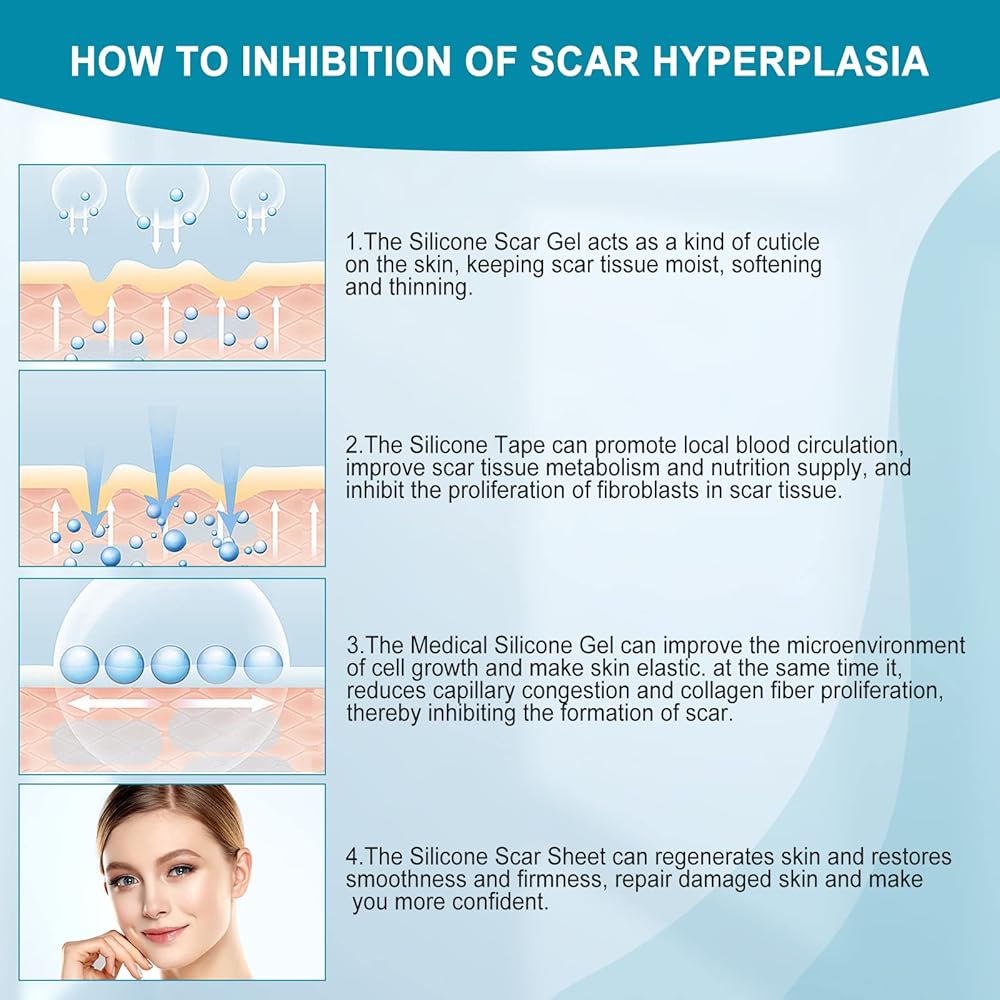 HOW TO INHIBITION OF SCAR HYPERPLASIA

1.The Silicone Scar Gel acts as a kind of cuticle on the skin, keeping scar tissue moist, softening and thinning.

2.The Silicone Tape can promote local blood circulation, improve scar tissue metabolism and nutrition supply, and inhibit the proliferation of fibroblasts in scar tissue.

3.The Medical Silicone Gel can improve the microenvironment of cell growth and make skin elastic. at the same time it, reduces capillary congestion and collagen fiber proliferation, thereby inhibiting the formation of scar.

4.The Silicone Scar Sheet can regenerates skin and restores smoothness and firmness, repair damaged skin and make you more confident.