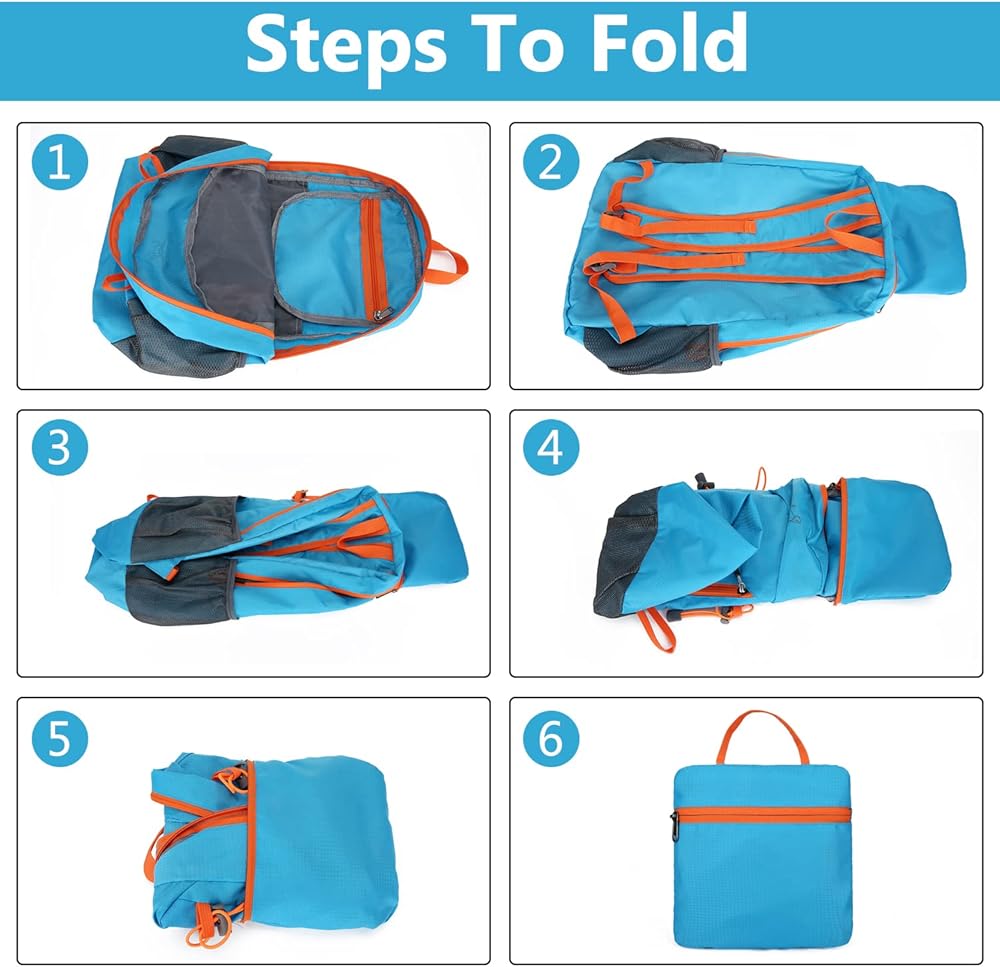 Steps To Fold

1

2

3

4

5

6