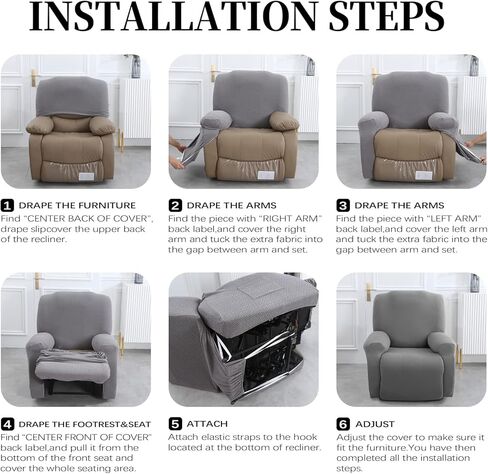 INSTALLATION STEPS

1 DRAPE THE FURNITURE
Find "CENTER BACK OF COVER", drape slipcover the upper back of the recliner.

2 DRAPE THE ARMS
Find the piece with "RIGHT ARM" back label,and cover the right arm and tuck the extra fabric into the gap between arm and set.

3 DRAPE THE ARMS
Find the piece with "LEFT ARM" back label,and cover the left arm and tuck the extra fabric into the gap between arm and set.

4 DRAPE THE FOOTREST&SEAT
Find "CENTER FRONT OF COVER" back label,and pull it from the bottom of the front seat and cover the whole seating area.

5 ATTACH
Attach elastic straps to the hook located at the bottom of recliner.

6 ADJUST
Adjust the cover to make sure it fit the furniture.You have then completed all the installation steps.