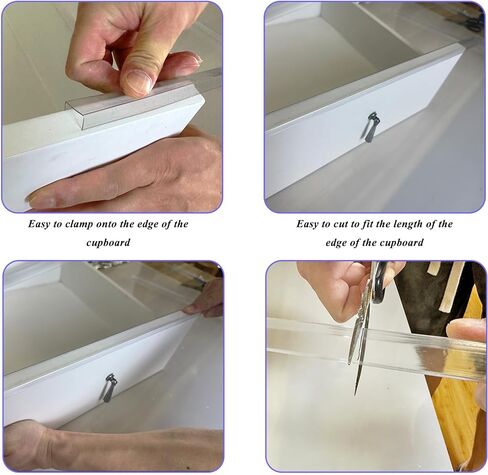 Easy to clamp onto the edge of the cupboard

Easy to cut to fit the length of the edge of the cupboard