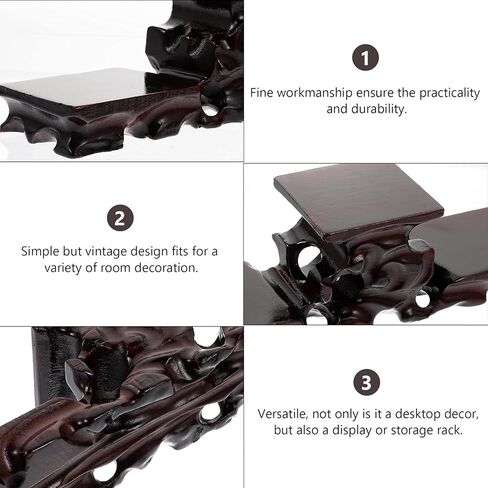 1

Fine workmanship ensure the practicality and durability.

2

Simple but vintage design fits for a variety of room decoration.

3

Versatile, not only is it a desktop decor, but also a display or storage rack.