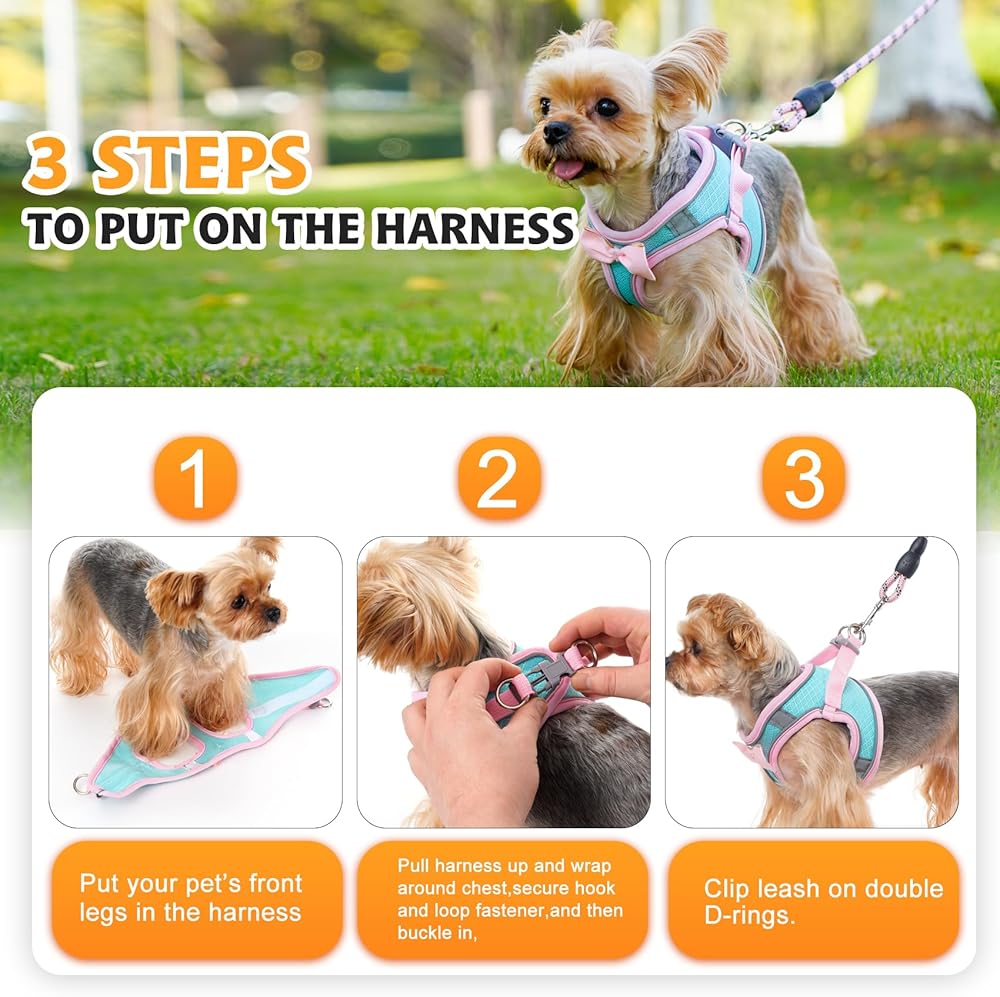 3 STEPS
TO PUT ON THE HARNESS

1

2

3

Put your pet's front legs in the harness

Pull harness up and wrap around chest,secure hook and loop fastener,and then buckle in,

Clip leash on double D-rings.