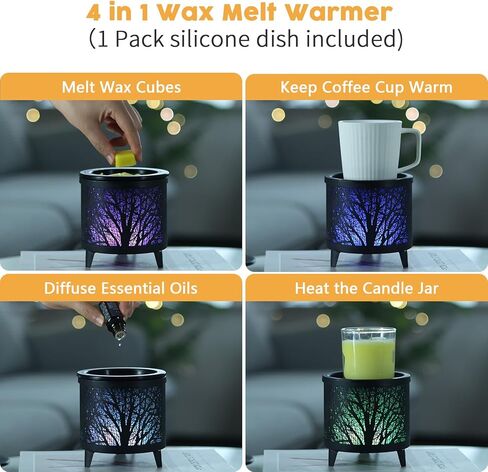 4 in 1 Wax Melt Warmer
(1 Pack silicone dish included)

Melt Wax Cubes

Keep Coffee Cup Warm

Diffuse Essential Oils

Heat the Candle Jar