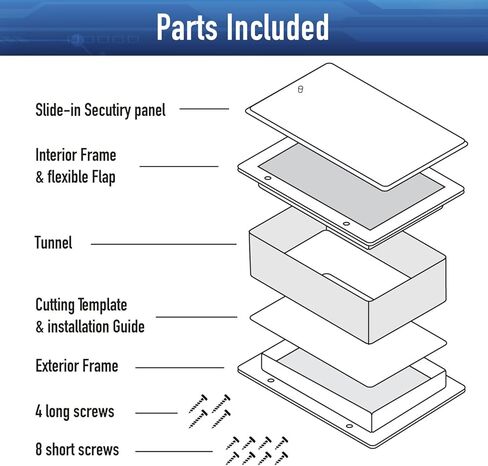 Parts Included

Slide-in Secutiry panel

Interior Frame & flexible Flap

Tunnel

Cutting Template & installation Guide

Exterior Frame

4 long screws

8 short screws