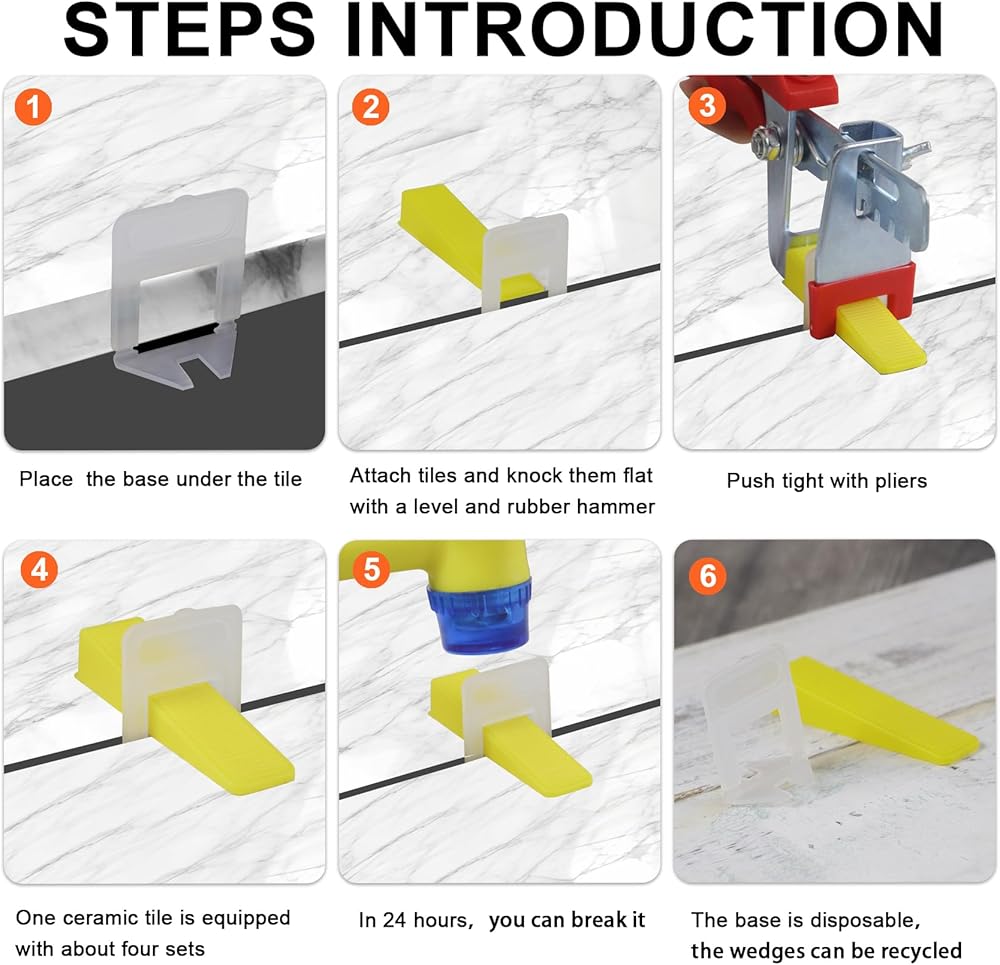 STEPS INTRODUCTION

1

Place the base under the tile

2

Attach tiles and knock them flat with a level and rubber hammer

3

Push tight with pliers

4

One ceramic tile is equipped with about four sets

5

In 24 hours, you can break it

6

The base is disposable, the wedges can be recycled