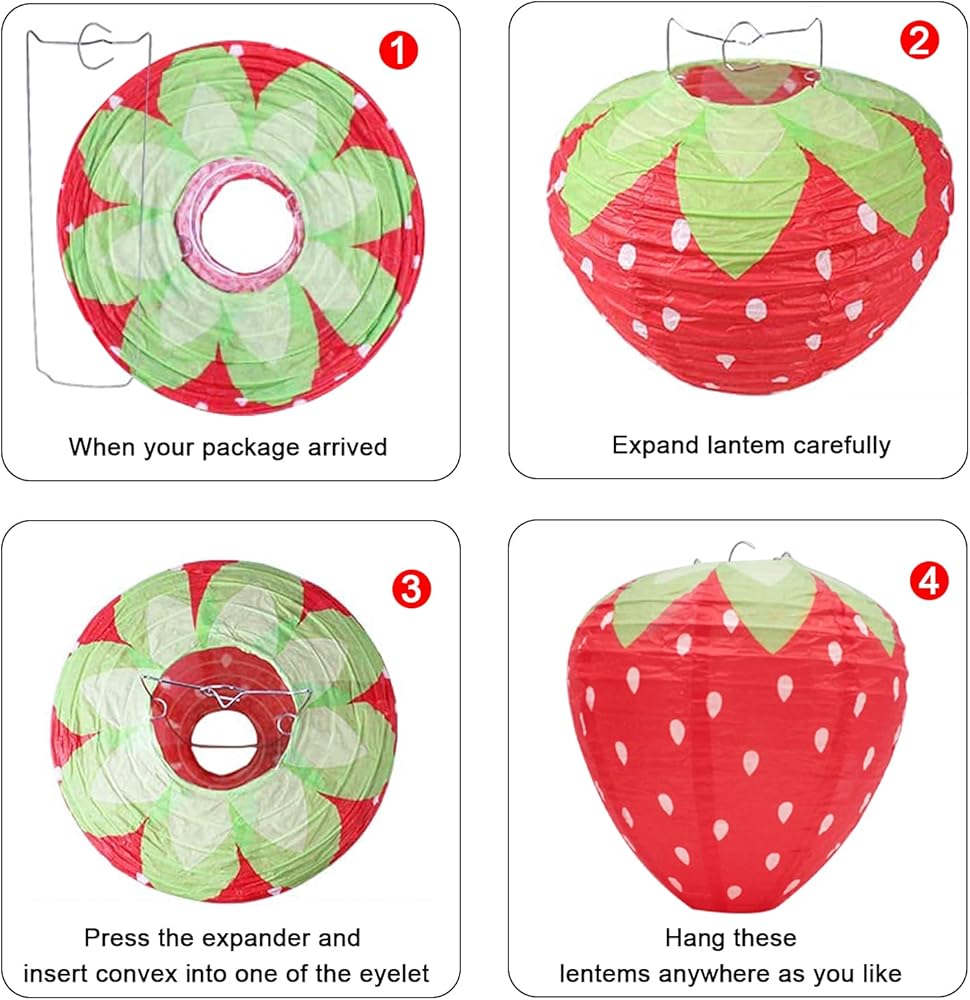 1

When your package arrived

2

Expand lantem carefully

3

Press the expander and insert convex into one of the eyelet

4

Hang these lentems anywhere as you like