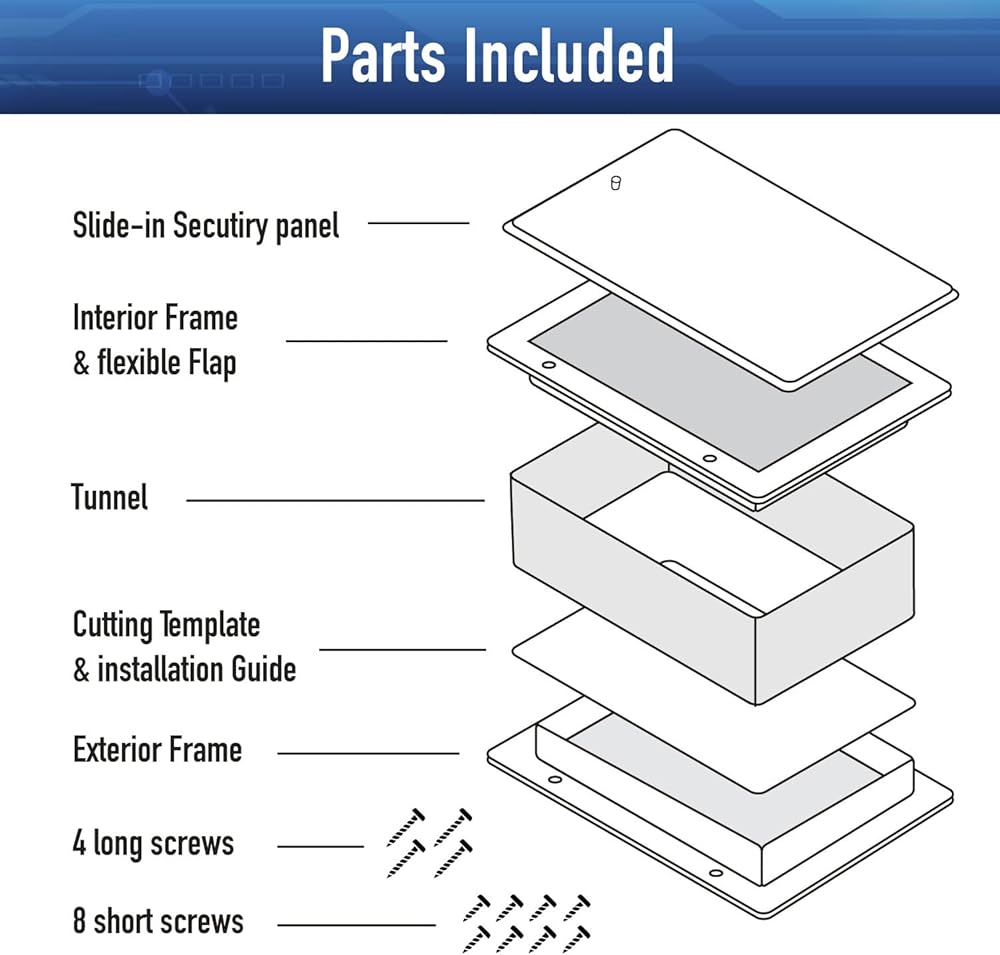 Parts Included

Slide-in Secutiry panel

Interior Frame & flexible Flap

Tunnel

Cutting Template & installation Guide

Exterior Frame

4 long screws

8 short screws